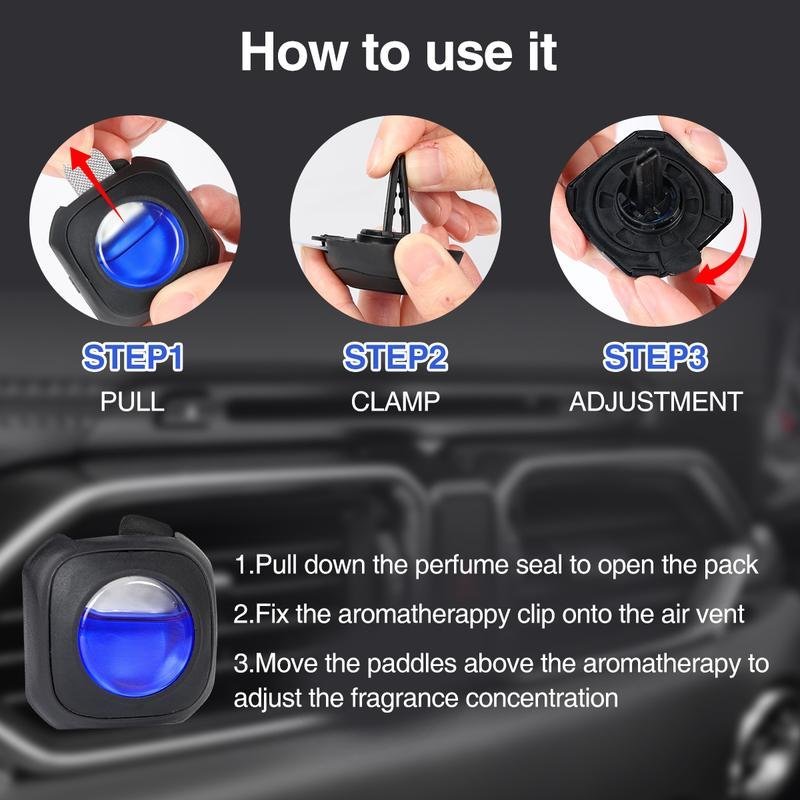 How to use it

STEP1
PULL

STEP2
CLAMP

STEP3
ADJUSTMENT

1.Pull down the perfume seal to open the pack

2.Fix the aromatherappy clip onto the air vent

3.Move the paddles above the aromatherapy to adjust the fragrance concentration