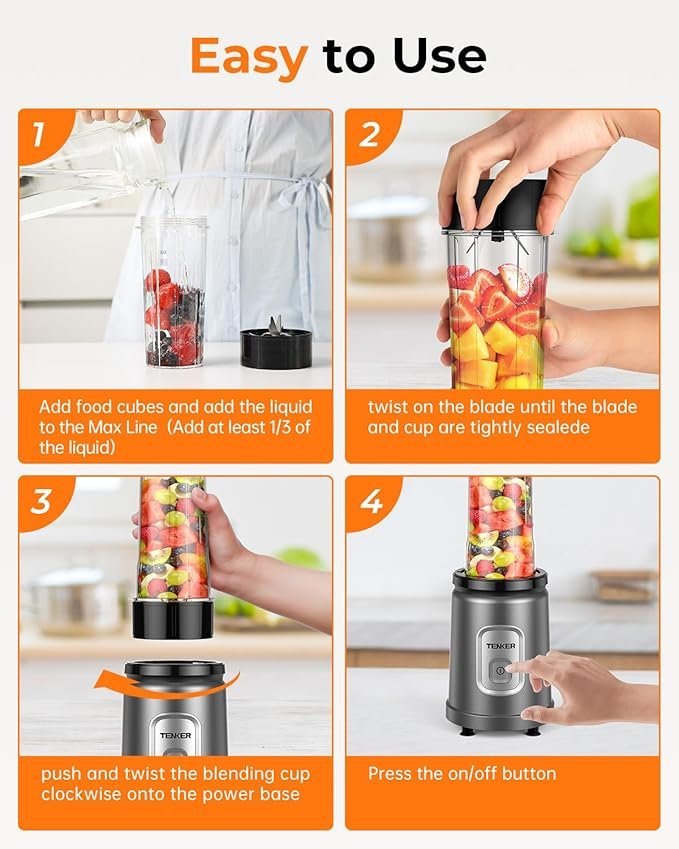 Easy to Use

1

Add food cubes and add the liquid to the Max Line（Add at least 1/3 of the liquid)

2

twist on the blade until the blade and cup are tightly sealede

3

TENKER

push and twist the blending cup clockwise onto the power base

4

TENKER

Press the on/off button